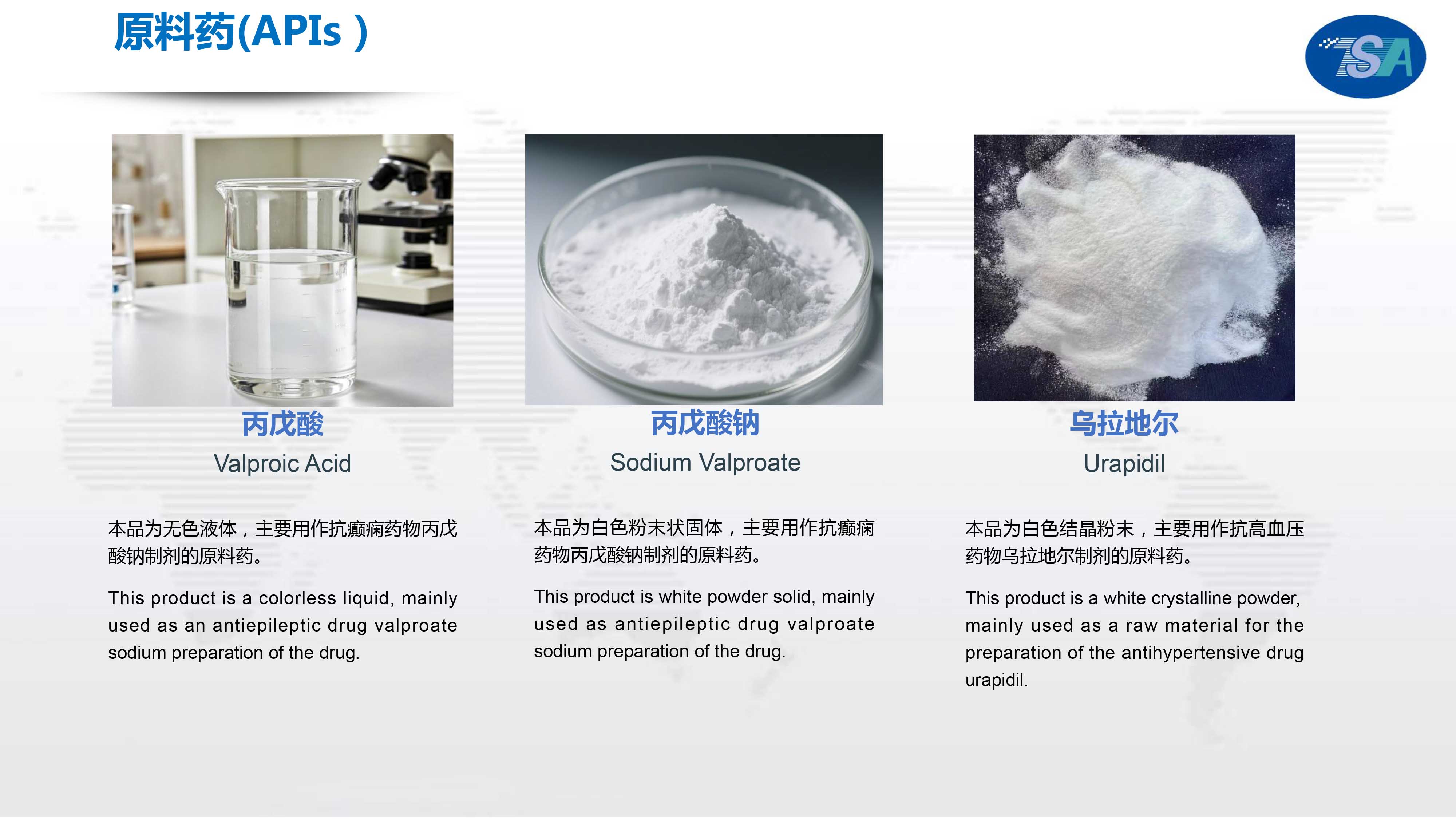 原料药(APIs )

TSA

丙戊酸
Valproic Acid

本品为无色液体，主要用作抗癫痫药物丙戊酸钠制剂的原料药。

This product is a colorless liquid, mainly used as an antiepileptic drug valproate sodium preparation of the drug.

丙戊酸钠
Sodium Valproate

本品为白色粉末状固体，主要用作抗癫痫药物丙戊酸钠制剂的原料药。

This product is white powder solid, mainly used as antiepileptic drug valproate sodium preparation of the drug.

乌拉地尔
Urapidil

本品为白色结晶粉末，主要用作抗高血压药物乌拉地尔制剂的原料药。

This product is a white crystalline powder, mainly used as a raw material for the preparation of the antihypertensive drug urapidil.